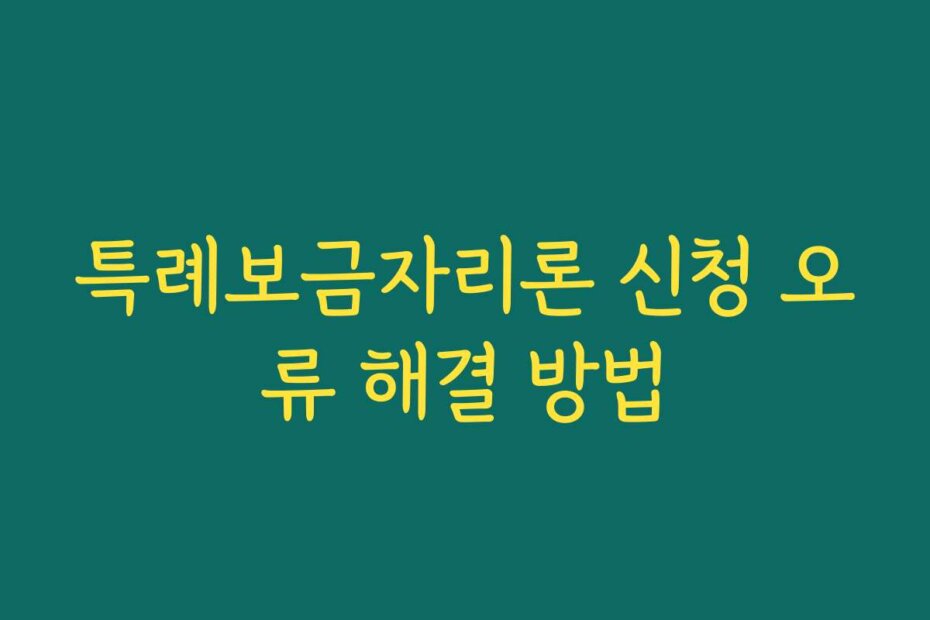 특례보금자리론 신청 오류 해결 방법